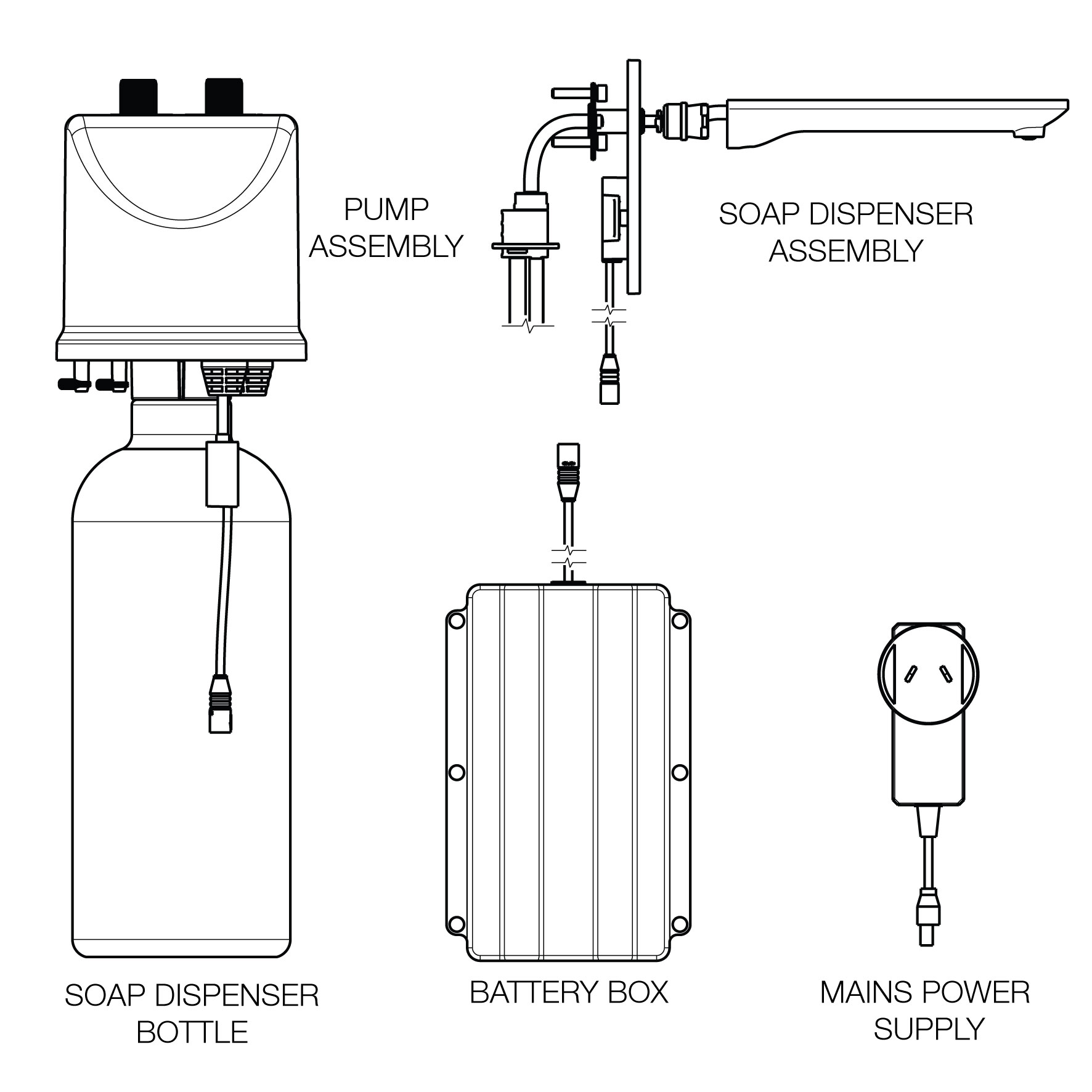 PUMP ASSEMBLY

SOAP DISPENSER ASSEMBLY

SOAP DISPENSER BOTTLE

BATTERY BOX

MAINS POWER SUPPLY